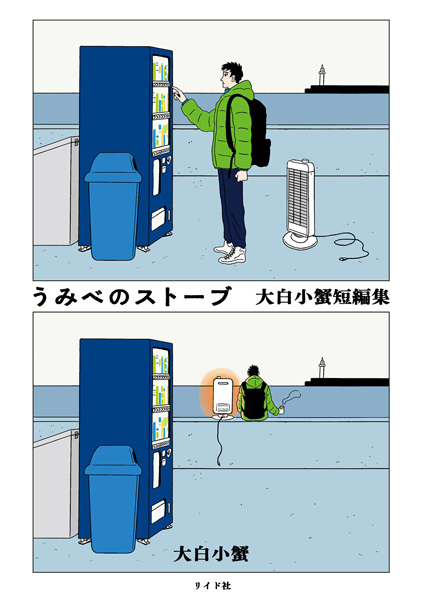 うみべのストーブ　大白小蟹短編集

大白小蟹

リイド社